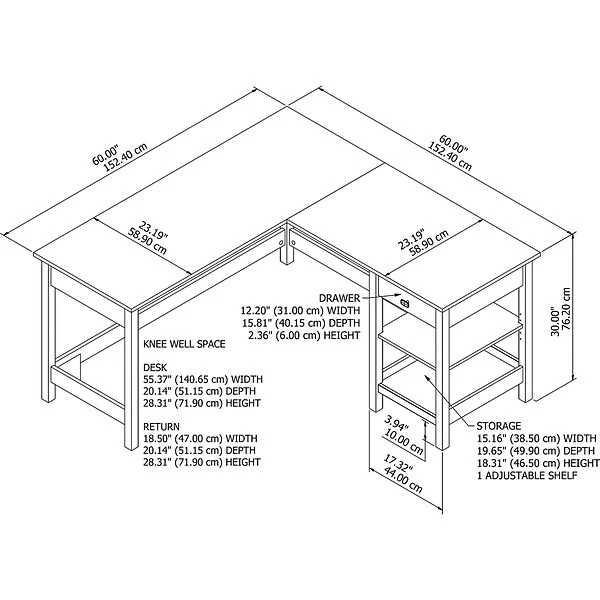 60.00"
152.40 cm

60.00"
152.40 cm

23.19"
58.90 cm

23.19"
58.90 cm

30.00"
76.20 cm

DRAWER
12.20" (31.00 cm) WIDTH
15.81" (40.15 cm) DEPTH
2.36" (6.00 cm) HEIGHT

KNEE WELL SPACE

DESK
55.37" (140.65 cm) WIDTH
20.14" (51.15 cm) DEPTH
28.31" (71.90 cm) HEIGHT

RETURN
18.50" (47.00 cm) WIDTH
20.14" (51.15 cm) DEPTH
28.31" (71.90 cm) HEIGHT

3.94"
10.00 cm

17.32"
44.00 cm

STORAGE
15.16" (38.50 cm) WIDTH
19.65" (49.90 cm) DEPTH
18.31" (46.50 cm) HEIGHT
1 ADJUSTABLE SHELF