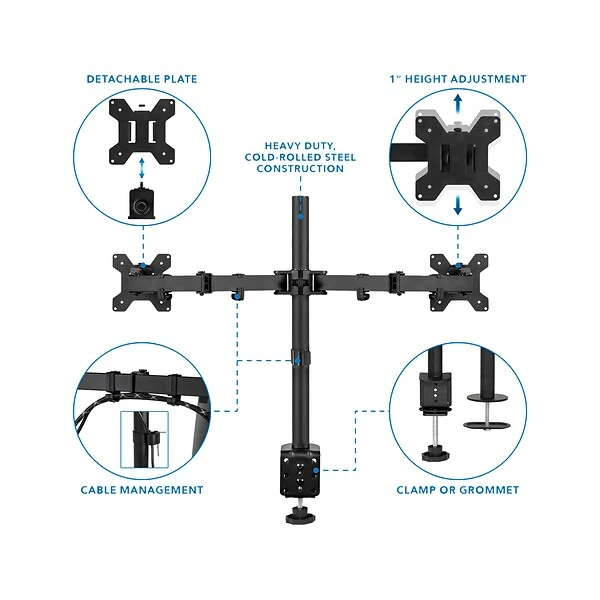 DETACHABLE PLATE

1" HEIGHT ADJUSTMENT

HEAVY DUTY, COLD-ROLLED STEEL CONSTRUCTION

CABLE MANAGEMENT

CLAMP OR GROMMET