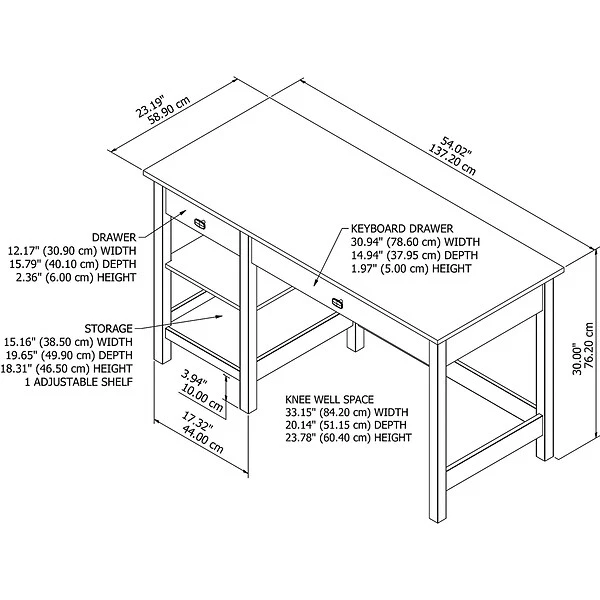 23.19"
58.90 cm

54.02"
137.20 cm

DRAWER
12.17" (30.90 cm) WIDTH
15.79" (40.10 cm) DEPTH
2.36" (6.00 cm) HEIGHT

KEYBOARD DRAWER
30.94" (78.60 cm) WIDTH
14.94" (37.95 cm) DEPTH
1.97" (5.00 cm) HEIGHT

STORAGE
15.16" (38.50 cm) WIDTH
19.65" (49.90 cm) DEPTH
18.31" (46.50 cm) HEIGHT
1 ADJUSTABLE SHELF

30.00"
76.20 cm

3.94"
10.00 cm

17.32"
44.00 cm

KNEE WELL SPACE
33.15" (84.20 cm) WIDTH
20.14" (51.15 cm) DEPTH
23.78" (60.40 cm) HEIGHT