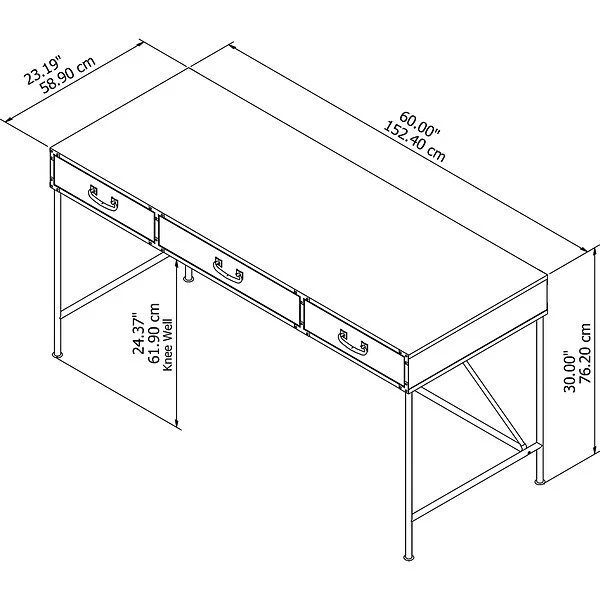 23.19"
58.90 cm

60.00"
152.40 cm

24.37"
61.90 cm
Knee Well

30.00"
76.20 cm