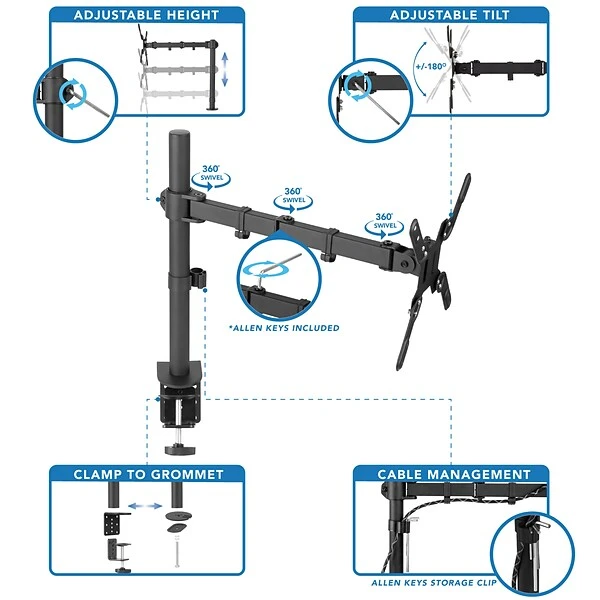 ADJUSTABLE HEIGHT

ADJUSTABLE TILT

+/-180°

360° SWIVEL

360° SWIVEL

360° SWIVEL

*ALLEN KEYS INCLUDED

CLAMP TO GROMMET

CABLE MANAGEMENT

ALLEN KEYS STORAGE CLIP