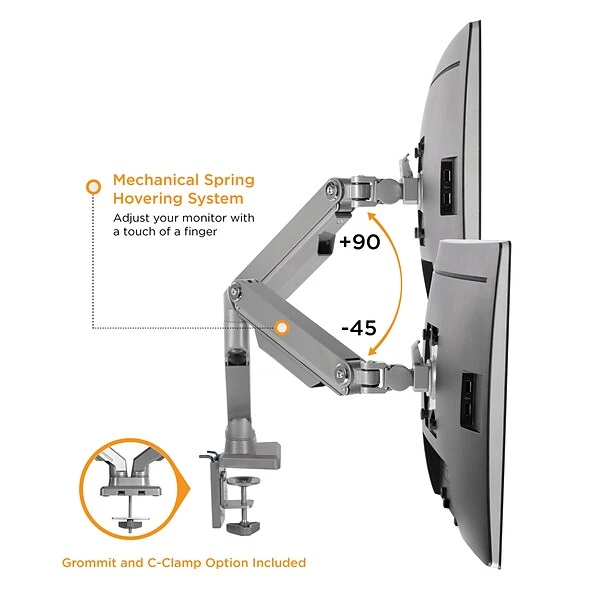 Mechanical Spring Hovering System
Adjust your monitor with a touch of a finger

+90

-45

Grommit and C-Clamp Option Included