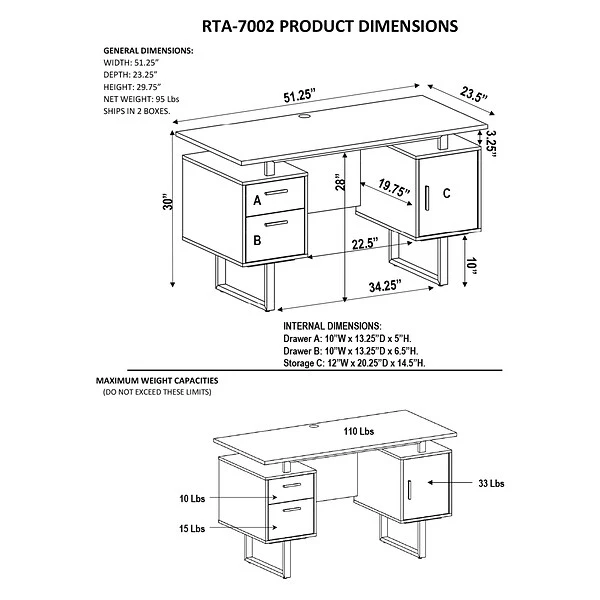 RTA-7002 PRODUCT DIMENSIONS

GENERAL DIMENSIONS:
WIDTH: 51.25"
DEPTH: 23.25"
HEIGHT: 29.75"
NET WEIGHT: 95 Lbs
SHIPS IN 2 BOXES.

51.25"
23.5"
3.25"
30"
28"
19.75"
A
B
C
22.5"
10"
34.25"

INTERNAL DIMENSIONS:
Drawer A: 10"W x 13.25"D x 5"H.
Drawer B: 10"W x 13.25"D x 6.5"H.
Storage C: 12"W x 20.25"D x 14.5"H.

MAXIMUM WEIGHT CAPACITIES
(DO NOT EXCEED THESE LIMITS)

110 Lbs
33 Lbs
10 Lbs
15 Lbs