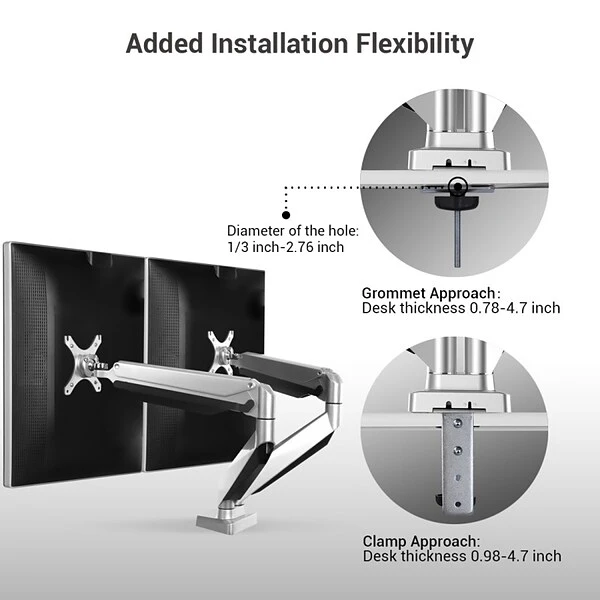 Added Installation Flexibility

Diameter of the hole:
1/3 inch-2.76 inch

Grommet Approach:
Desk thickness 0.78-4.7 inch

Clamp Approach:
Desk thickness 0.98-4.7 inch