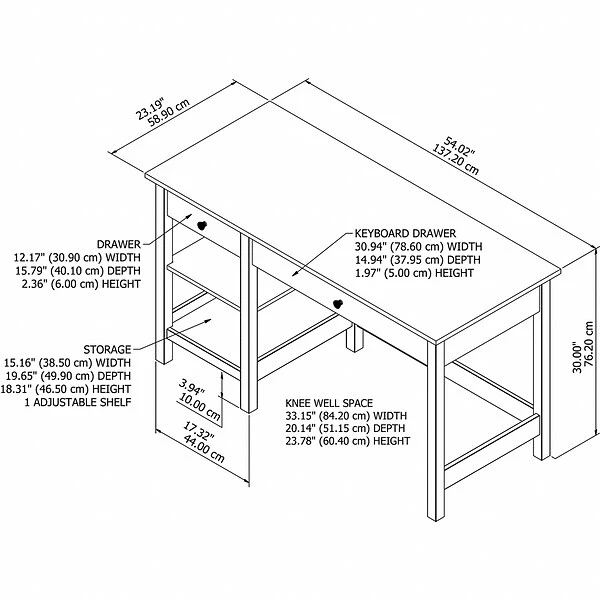 23.19"
58.90 cm

54.02"
137.20 cm

DRAWER
12.17" (30.90 cm) WIDTH
15.79" (40.10 cm) DEPTH
2.36" (6.00 cm) HEIGHT

KEYBOARD DRAWER
30.94" (78.60 cm) WIDTH
14.94" (37.95 cm) DEPTH
1.97" (5.00 cm) HEIGHT

STORAGE
15.16" (38.50 cm) WIDTH
19.65" (49.90 cm) DEPTH
18.31" (46.50 cm) HEIGHT
1 ADJUSTABLE SHELF

3.94"
10.00 cm

17.32"
44.00 cm

KNEE WELL SPACE
33.15" (84.20 cm) WIDTH
20.14" (51.15 cm) DEPTH
23.78" (60.40 cm) HEIGHT

30.00"
76.20 cm