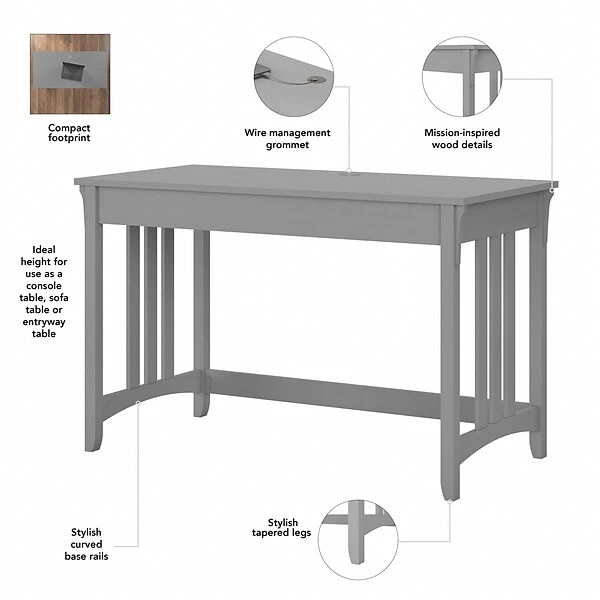 Compact footprint

Wire management grommet

Mission-inspired wood details

Ideal height for use as a console table, sofa table or entryway table

Stylish curved base rails

Stylish tapered legs