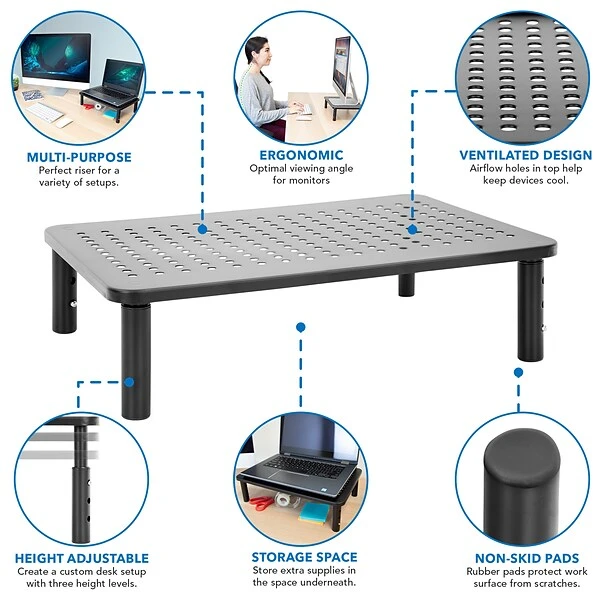 MULTI-PURPOSE
Perfect riser for a variety of setups.

ERGONOMIC
Optimal viewing angle for monitors

VENTILATED DESIGN
Airflow holes in top help keep devices cool.

HEIGHT ADJUSTABLE
Create a custom desk setup with three height levels.

STORAGE SPACE
Store extra supplies in the space underneath.

NON-SKID PADS
Rubber pads protect work surface from scratches.