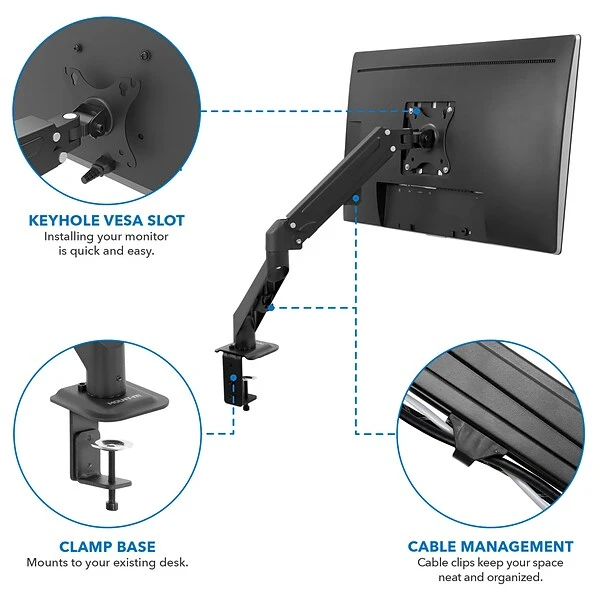 KEYHOLE VESA SLOT
Installing your monitor is quick and easy.

MOUNT-IT!

CLAMP BASE
Mounts to your existing desk.

CABLE MANAGEMENT
Cable clips keep your space neat and organized.