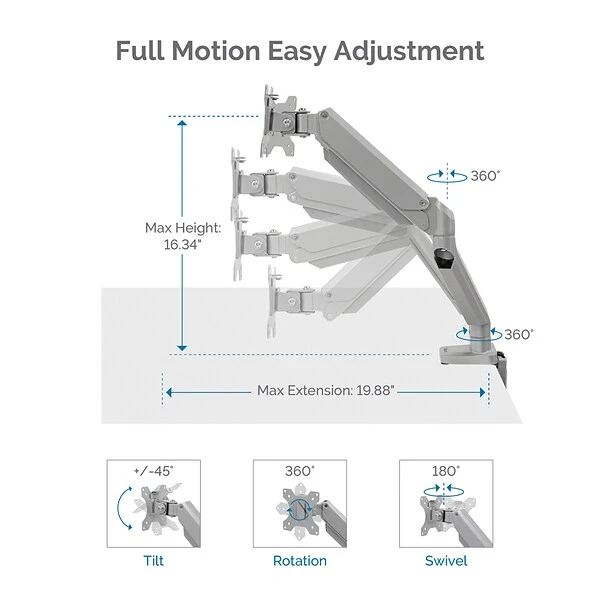 Full Motion Easy Adjustment

360°

Max Height: 16.34"

360°

Max Extension: 19.88"

+/-45°

Tilt

360°

Rotation

180°

Swivel