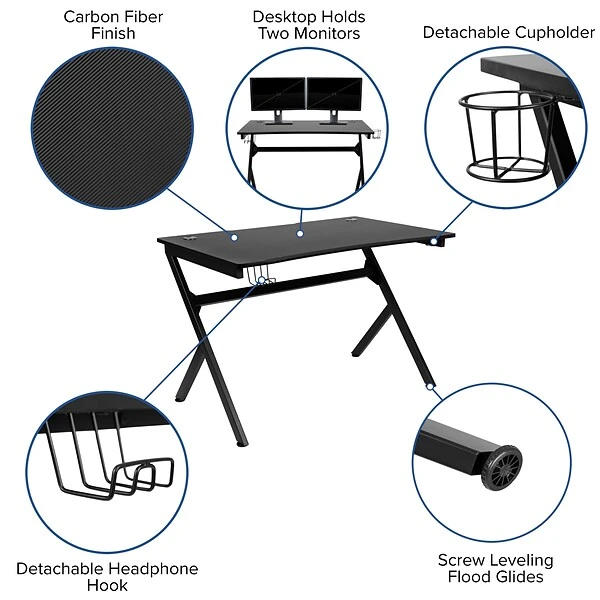 Carbon Fiber Finish

Desktop Holds Two Monitors

Detachable Cupholder

Detachable Headphone Hook

Screw Leveling Flood Glides