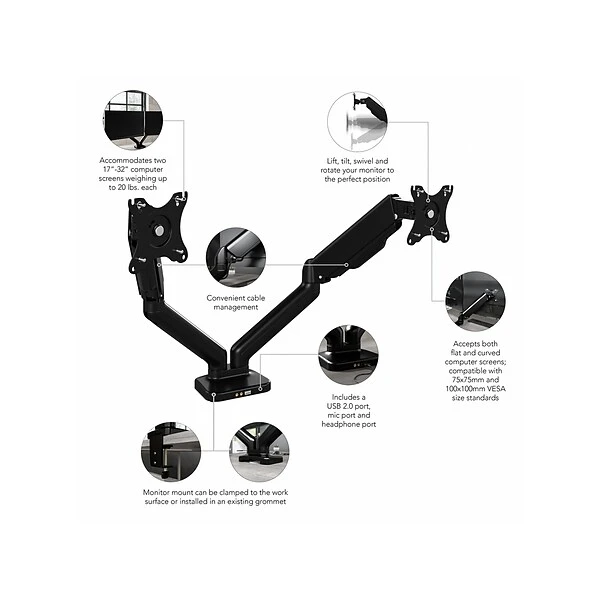 Accommodates two 17"-32" computer screens weighing up to 20 lbs. each

Lift, tilt, swivel and rotate your monitor to the perfect position

Convenient cable management

Accepts both flat and curved computer screens; compatible with 75x75mm and 100x100mm VESA size standards

Includes a USB 2.0 port, mic port and headphone port

Monitor mount can be clamped to the work surface or installed in an existing grommet