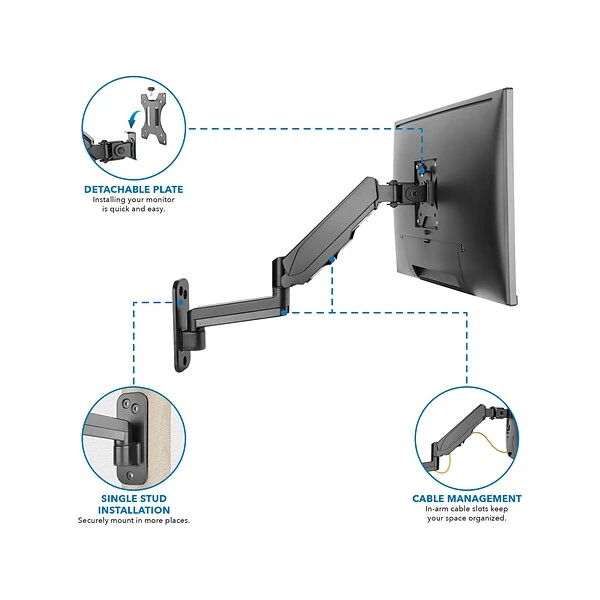 DETACHABLE PLATE
Installing your monitor is quick and easy.

SINGLE STUD INSTALLATION
Securely mount in more places.

CABLE MANAGEMENT
In-arm cable slots keep your space organized.