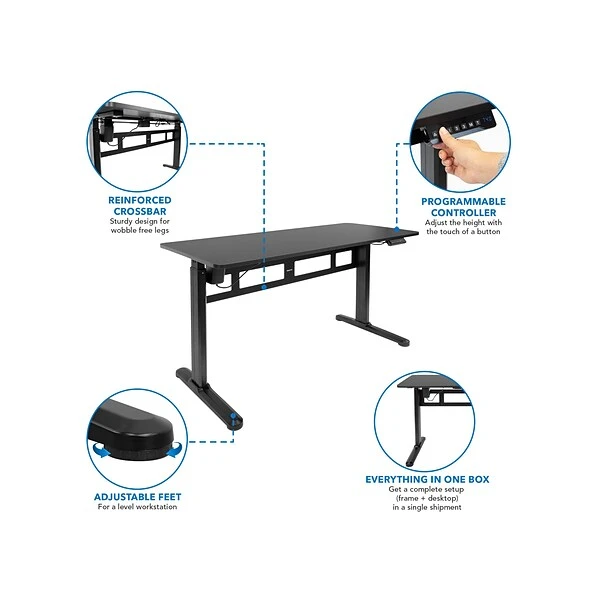 REINFORCED CROSSBAR
Sturdy design for wobble free legs

PROGRAMMABLE CONTROLLER
Adjust the height with the touch of a button

ADJUSTABLE FEET
For a level workstation

EVERYTHING IN ONE BOX
Get a complete setup (frame + desktop) in a single shipment