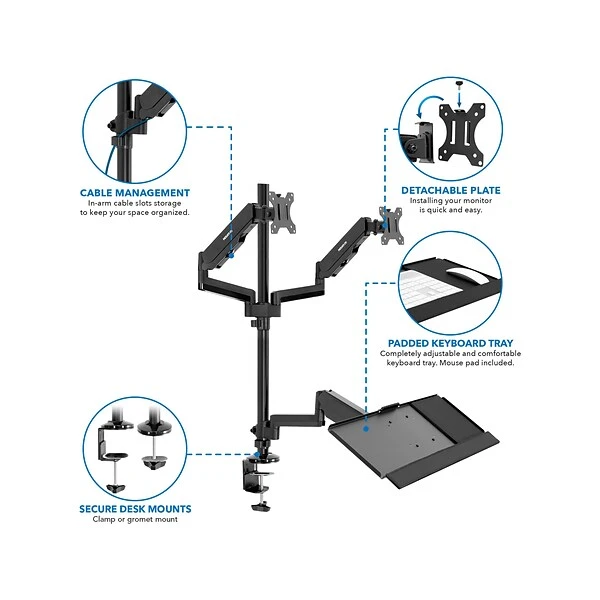 CABLE MANAGEMENT
In-arm cable slots storage to keep your space organized.

DETACHABLE PLATE
Installing your monitor is quick and easy.

PADDED KEYBOARD TRAY
Completely adjustable and comfortable keyboard tray. Mouse pad included.

SECURE DESK MOUNTS
Clamp or gromet mount