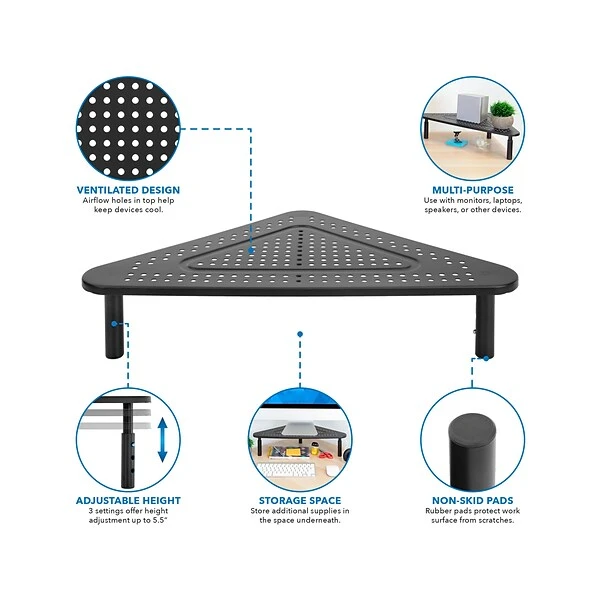 VENTILATED DESIGN
Airflow holes in top help keep devices cool.

MULTI-PURPOSE
Use with monitors, laptops, speakers, or other devices.

ADJUSTABLE HEIGHT
3 settings offer height adjustment up to 5.5"

STORAGE SPACE
Store additional supplies in the space underneath.

NON-SKID PADS
Rubber pads protect work surface from scratches.