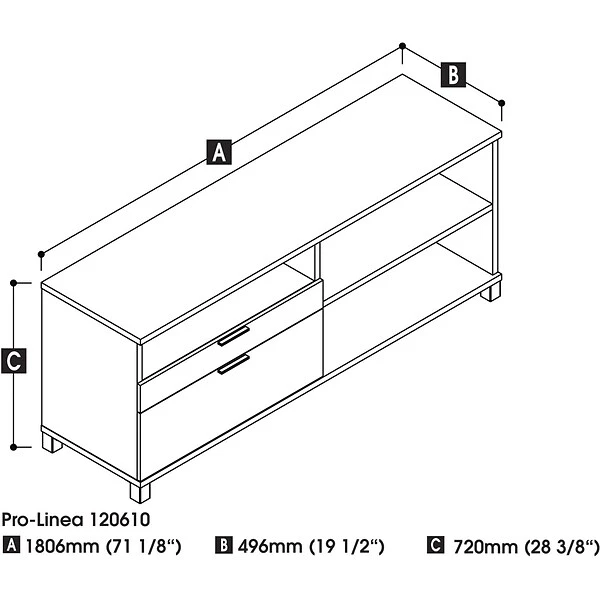 B

A

C

Pro-Linea 120610

A 1806mm (71 1/8“)   B 496mm (19 1/2“)   C 720mm (28 3/8“)