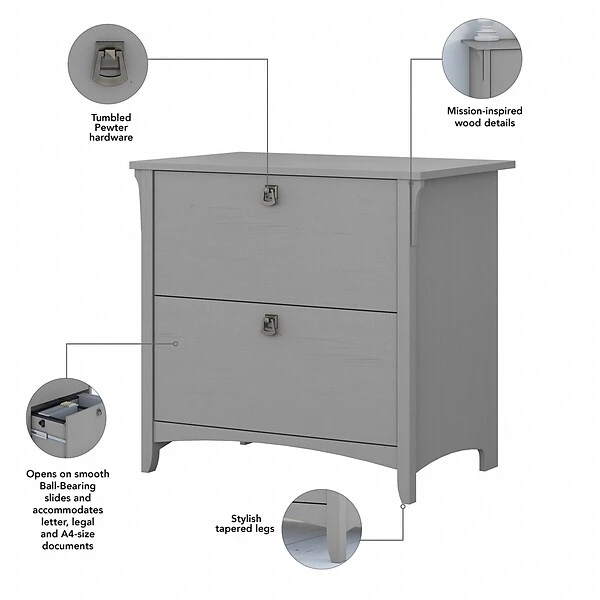 Tumbled Pewter hardware

Mission-inspired wood details

Opens on smooth Ball-Bearing slides and accommodates letter, legal and A4-size documents

Stylish tapered legs