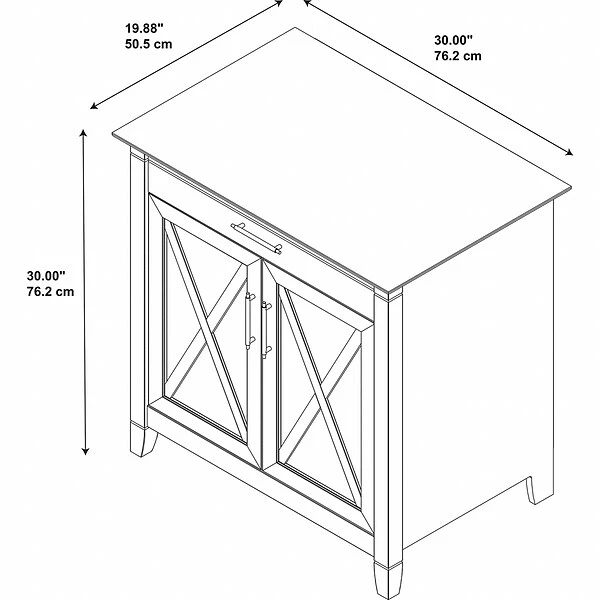 19.88"
50.5 cm

30.00"
76.2 cm

30.00"
76.2 cm