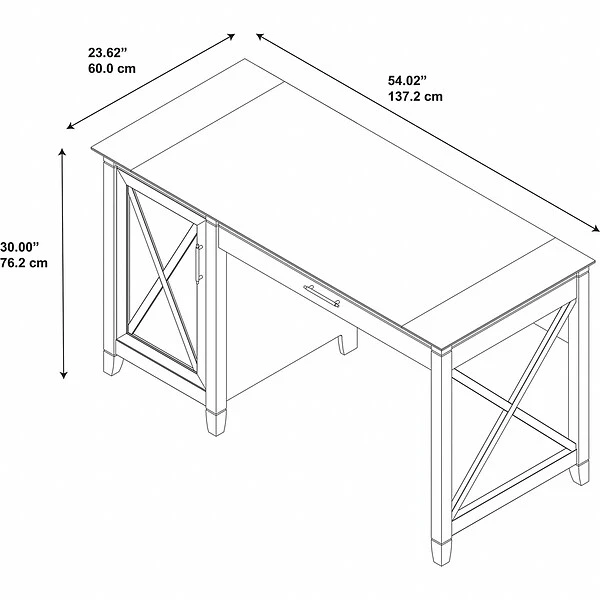 23.62”
60.0 cm

54.02”
137.2 cm

30.00”
76.2 cm